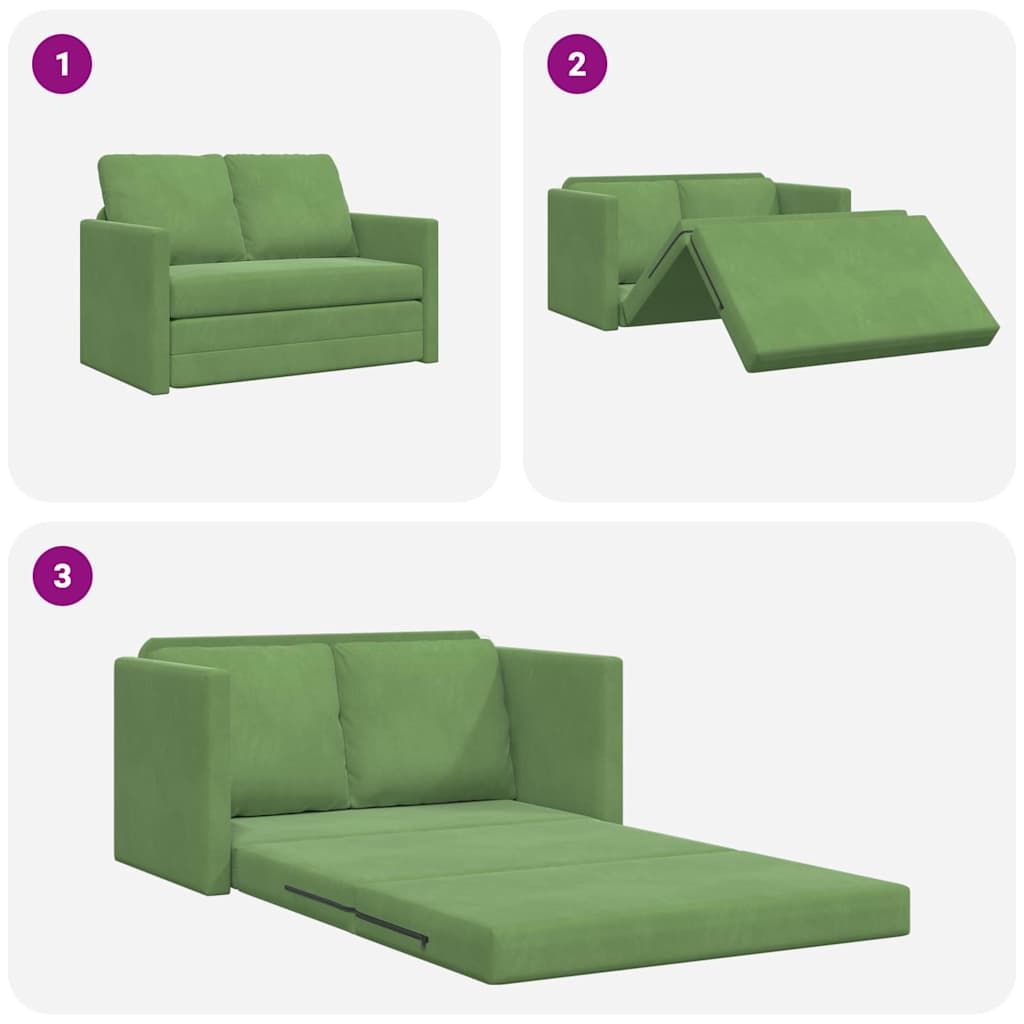 1

2

3