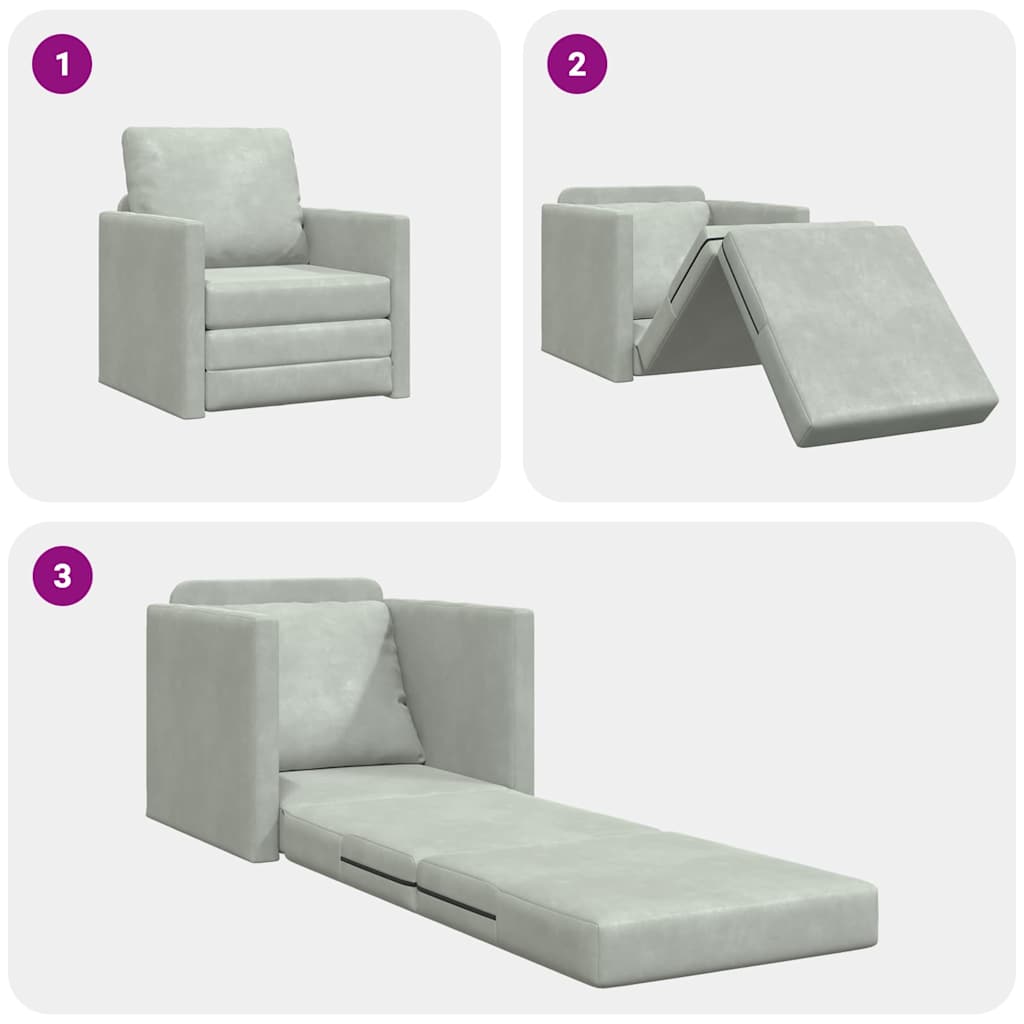 1

2

3