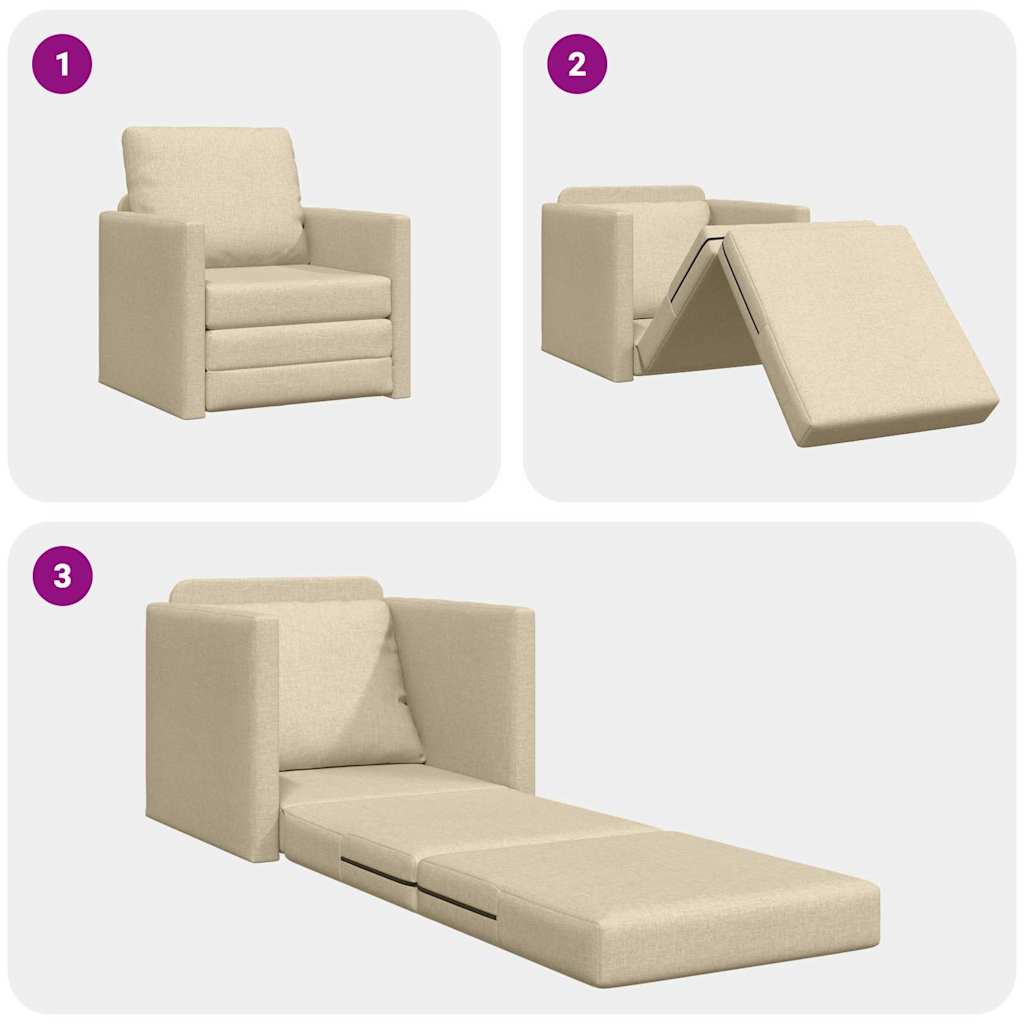 1

2

3